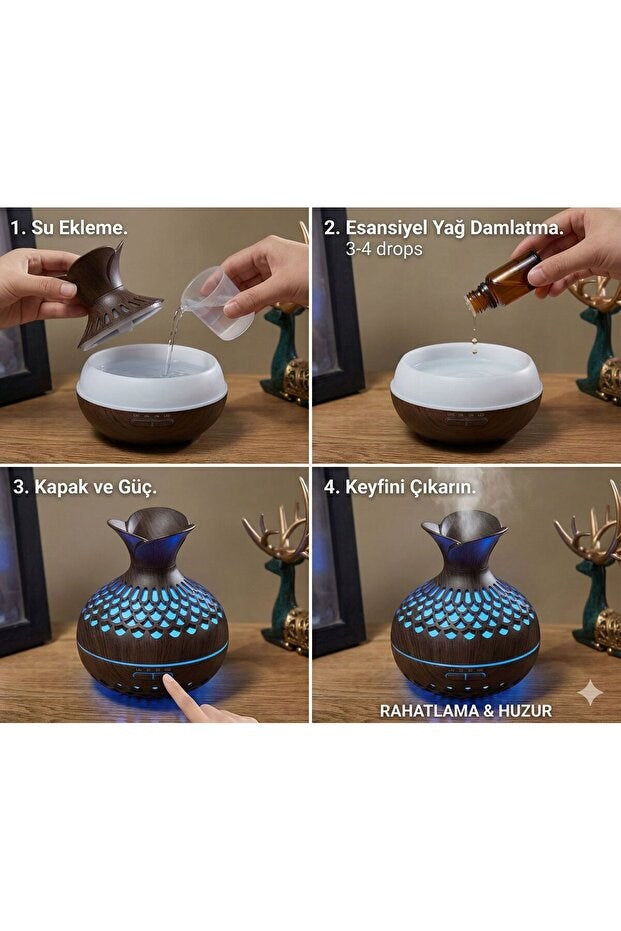 1. Su Ekleme.

2. Esansiyel Yağ Damlatma.
3-4 drops

3. Kapak ve Güç.

4. Keyfini Çıkarın.

RAHATLAMA & HUZUR